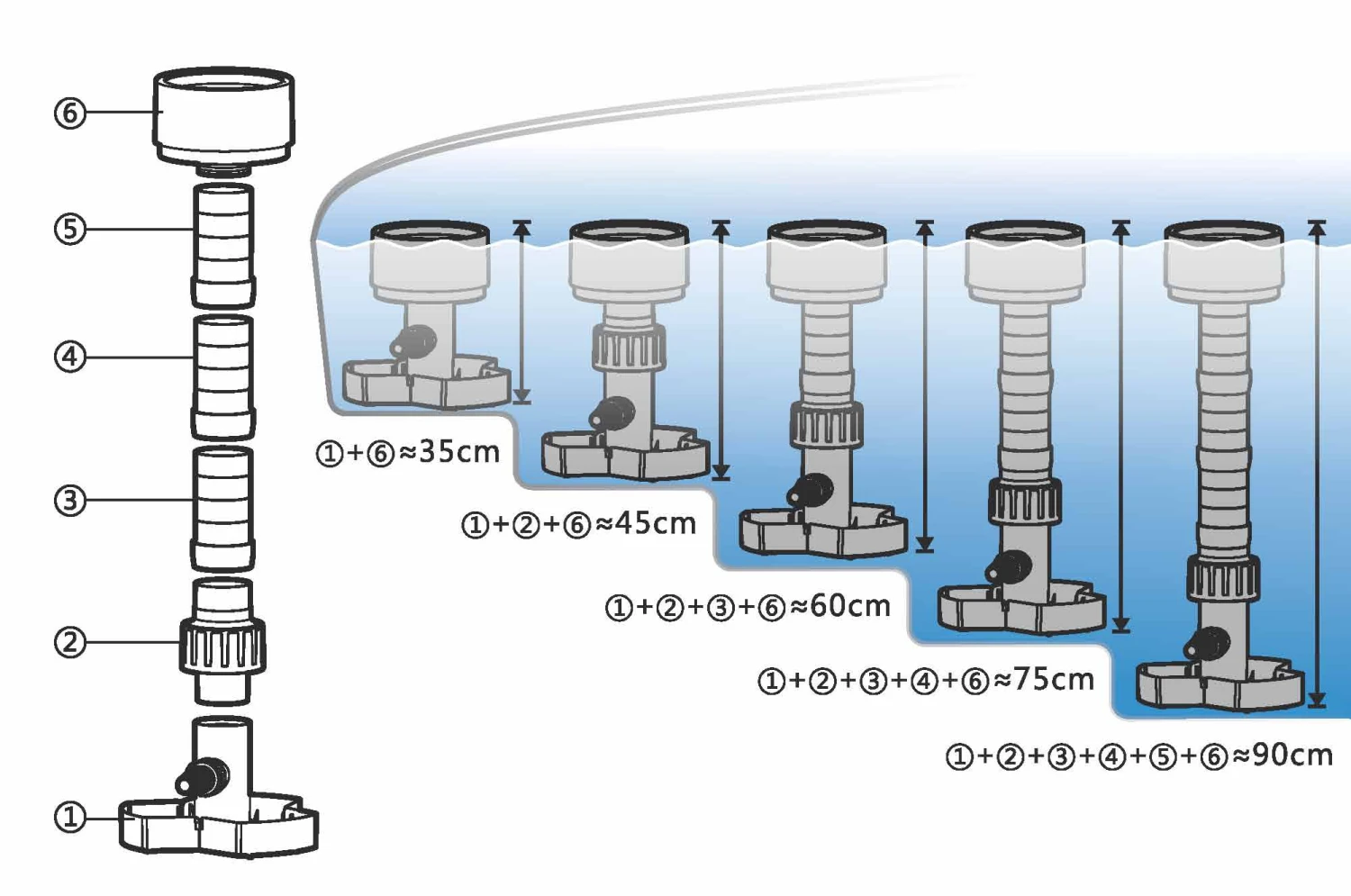 ⑥
⑤
④
③
②
①

①+⑥≈35cm

①+②+⑥≈45cm

①+②+③+⑥≈60cm

①+②+③+④+⑥≈75cm

①+②+③+④+⑤+⑥≈90cm