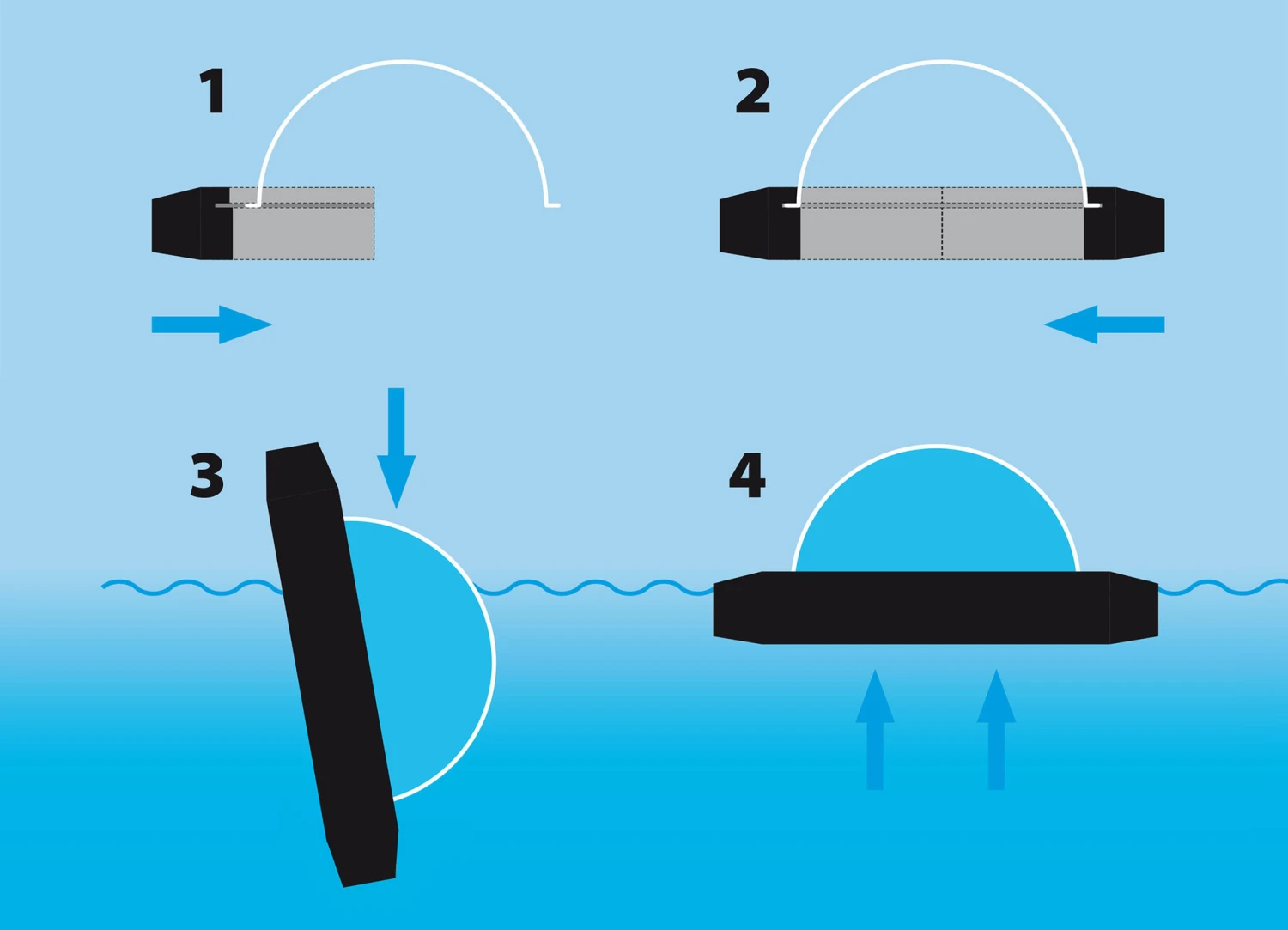 1

2

3

4